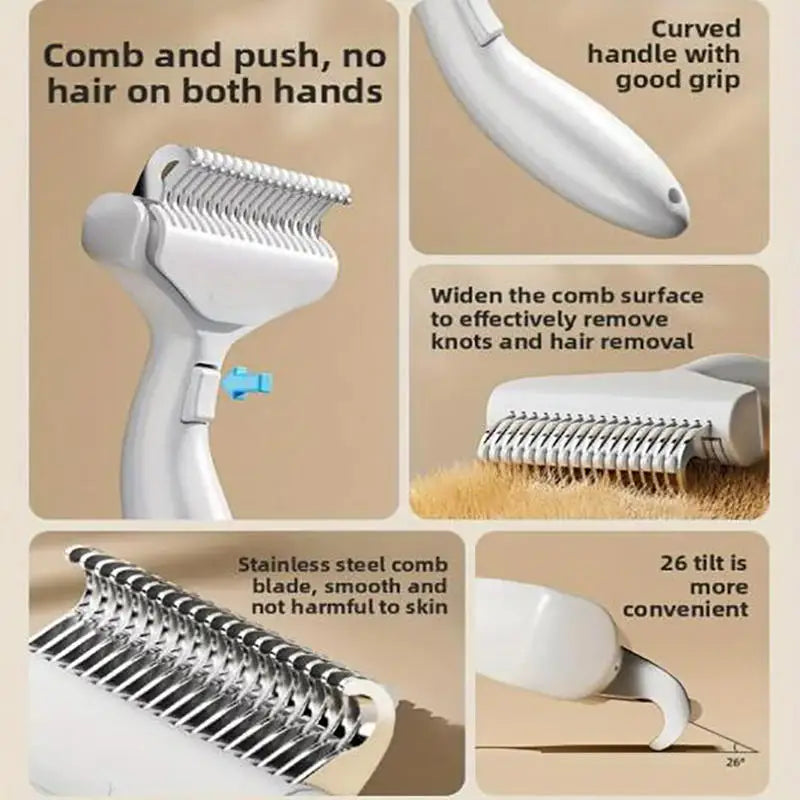 Comb and push, no hair on both hands

Curved handle with good grip

Widen the comb surface to effectively remove knots and hair removal

Stainless steel comb blade, smooth and not harmful to skin

26 tilt is more convenient

26°